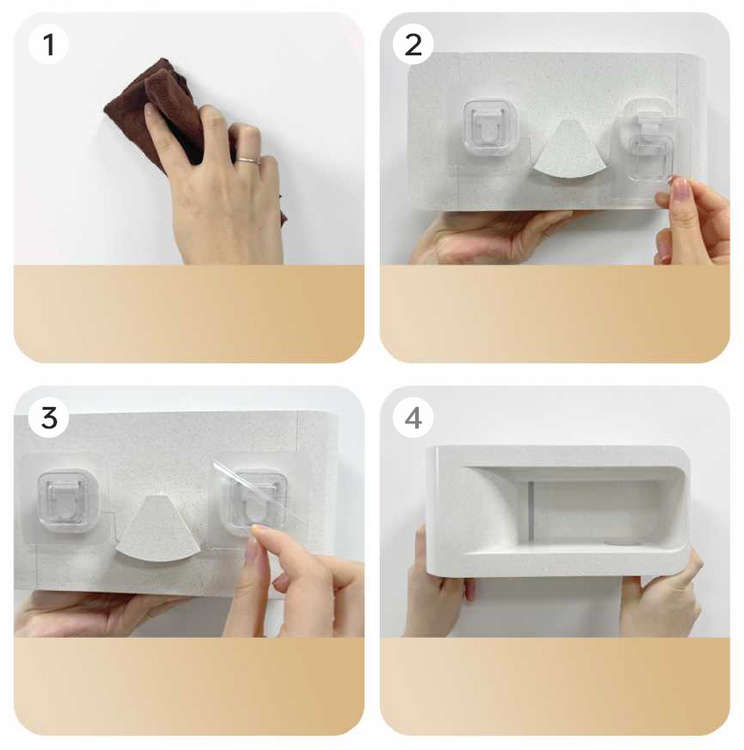 1

2

3

4